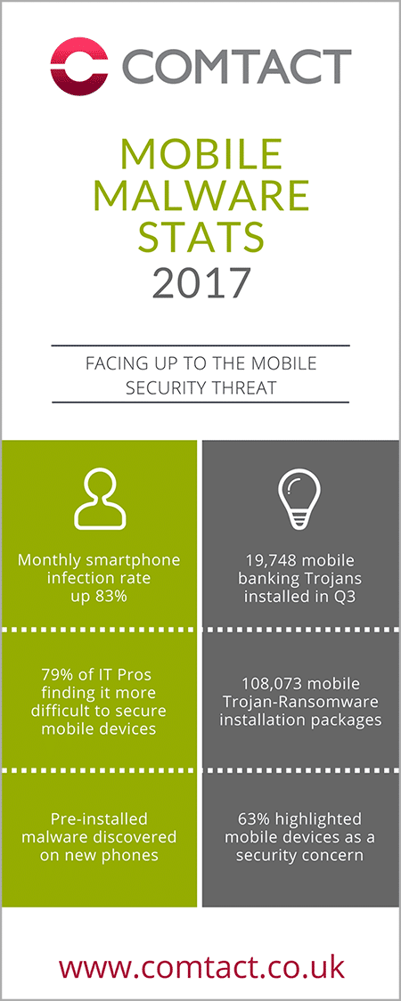 COMTACT

MOBILE MALWARE STATS 2017

FACING UP TO THE MOBILE SECURITY THREAT

Monthly smartphone infection rate up 83%

79% of IT Pros finding it more difficult to secure mobile devices

Pre-installed malware discovered on new phones

19,748 mobile banking Trojans installed in Q3

108,073 mobile Trojan-Ransomware installation packages

63% highlighted mobile devices as a security concern

www.comtact.co.uk